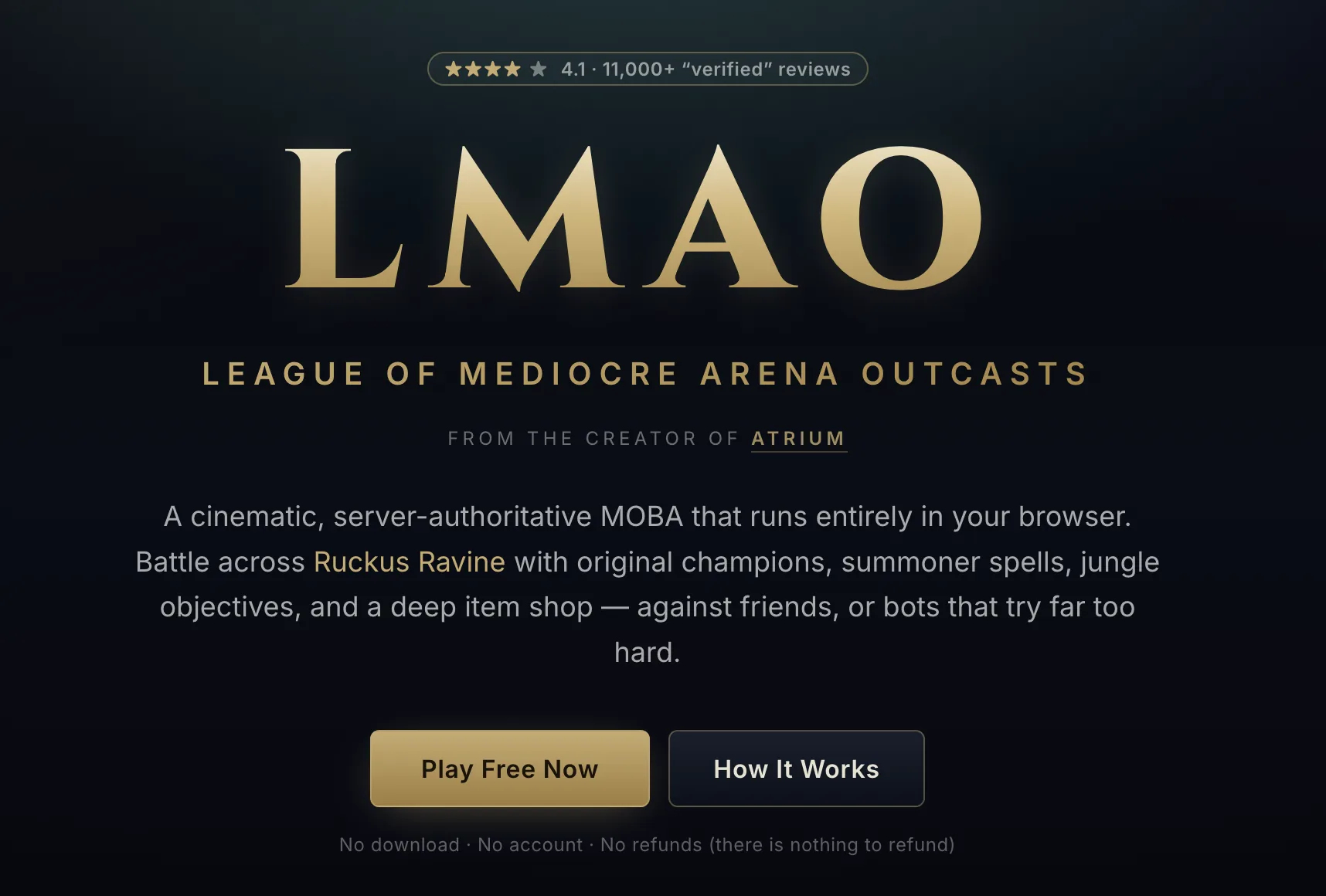 ★★★★★ 4.1 · 11,000+ “verified” reviews

LMAO

LEAGUE OF MEDIOCRE ARENA OUTCASTS

FROM THE CREATOR OF ATRIUM

A cinematic, server-authoritative MOBA that runs entirely in your browser. Battle across Ruckus Ravine with original champions, summoner spells, jungle objectives, and a deep item shop — against friends, or bots that try far too hard.

Play Free Now

How It Works

No download · No account · No refunds (there is nothing to refund)